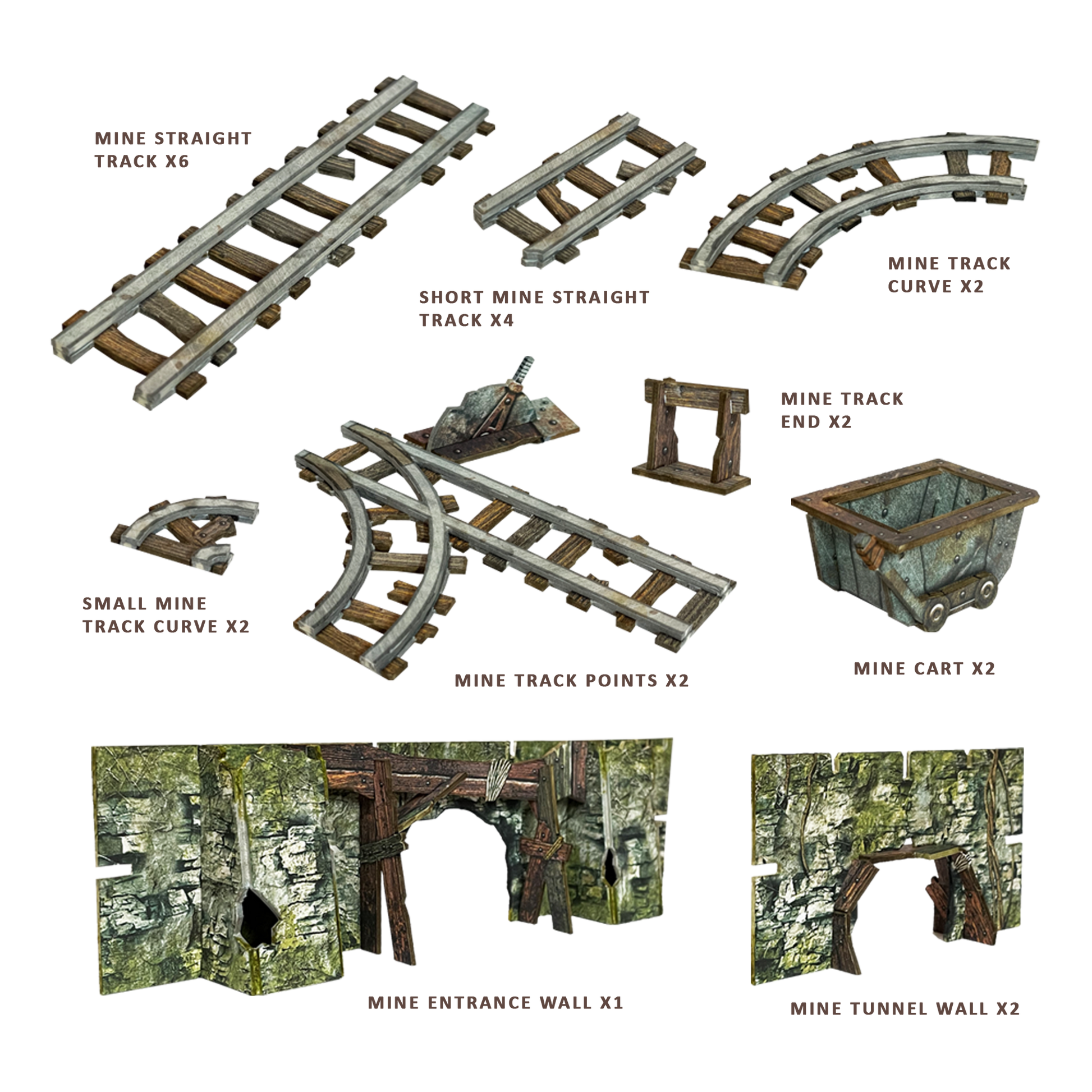 MINE STRAIGHT TRACK X6

SHORT MINE STRAIGHT TRACK X4

MINE TRACK CURVE X2

MINE TRACK END X2

SMALL MINE TRACK CURVE X2

MINE TRACK POINTS X2

MINE CART X2

MINE ENTRANCE WALL X1

MINE TUNNEL WALL X2