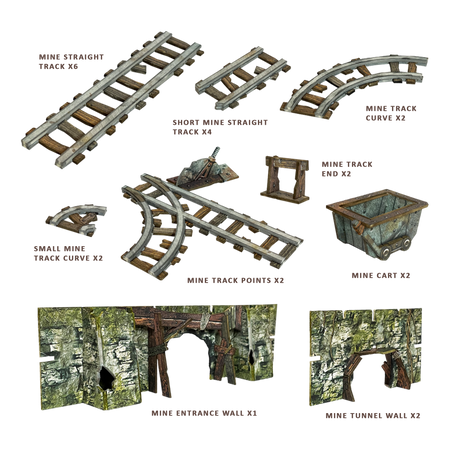 MINE STRAIGHT TRACK X6

SHORT MINE STRAIGHT TRACK X4

MINE TRACK CURVE X2

MINE TRACK END X2

SMALL MINE TRACK CURVE X2

MINE TRACK POINTS X2

MINE CART X2

MINE ENTRANCE WALL X1

MINE TUNNEL WALL X2